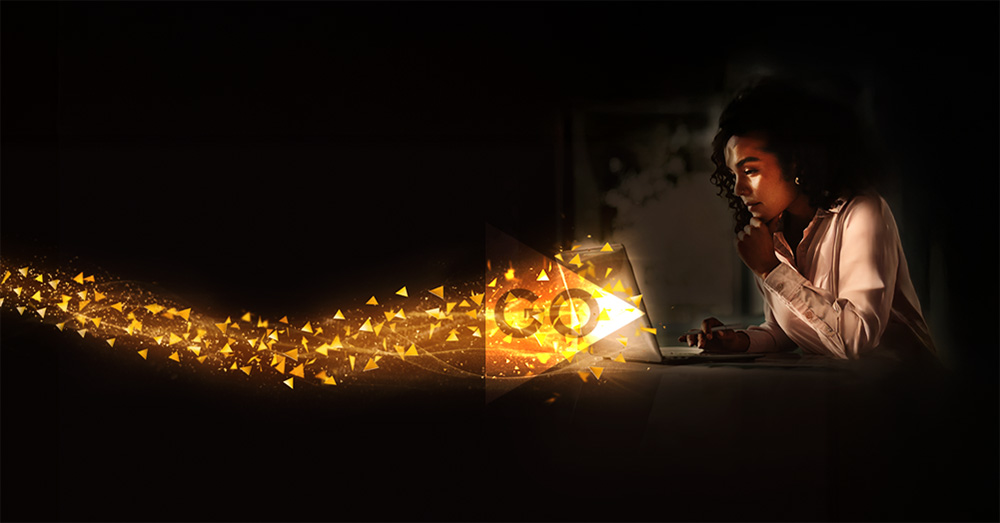 GO